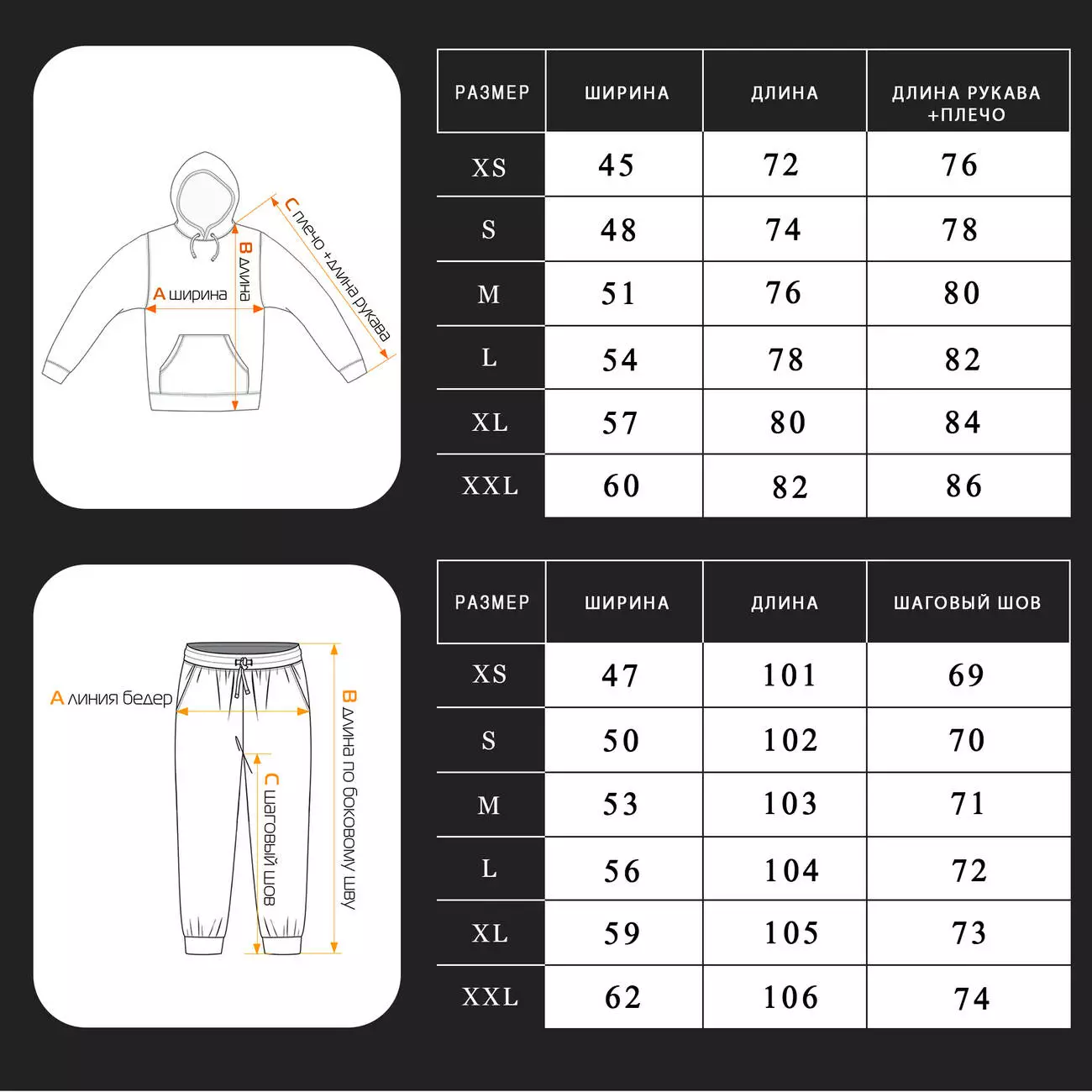 A ширина
B длина
C плечо + длина рукава

| РАЗМЕР | ШИРИНА | ДЛИНА | ДЛИНА РУКАВА +ПЛЕЧО |
|---|---|---|---|
| XS | 45 | 72 | 76 |
| S | 48 | 74 | 78 |
| M | 51 | 76 | 80 |
| L | 54 | 78 | 82 |
| XL | 57 | 80 | 84 |
| XXL | 60 | 82 | 86 |

A линия бедер
B длина по боковому шву
C шаговый шов

| РАЗМЕР | ШИРИНА | ДЛИНА | ШАГОВЫЙ ШОВ |
|---|---|---|---|
| XS | 47 | 101 | 69 |
| S | 50 | 102 | 70 |
| M | 53 | 103 | 71 |
| L | 56 | 104 | 72 |
| XL | 59 | 105 | 73 |
| XXL | 62 | 106 | 74 |